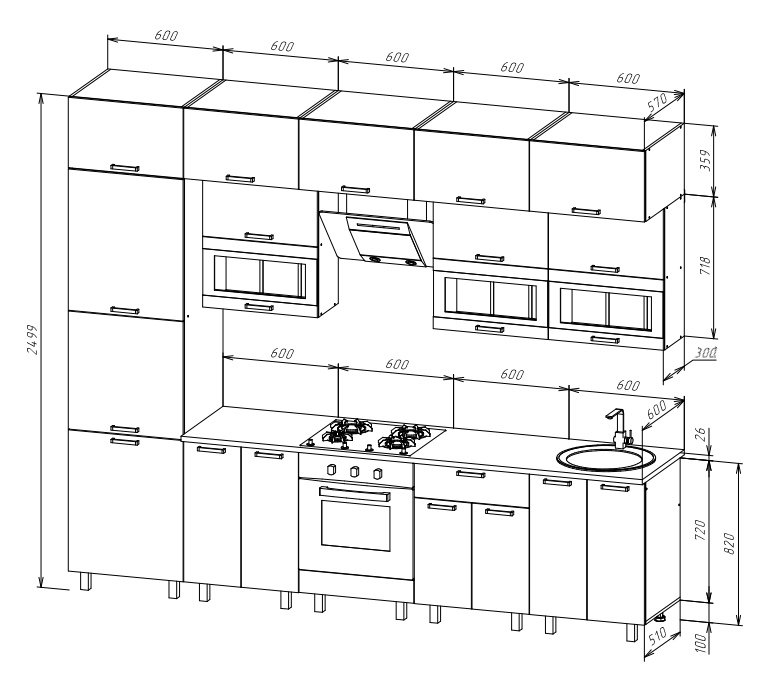 600
600
600
600
600
570
359
718
300
2499
600
600
600
600
600
26
720
820
100
510