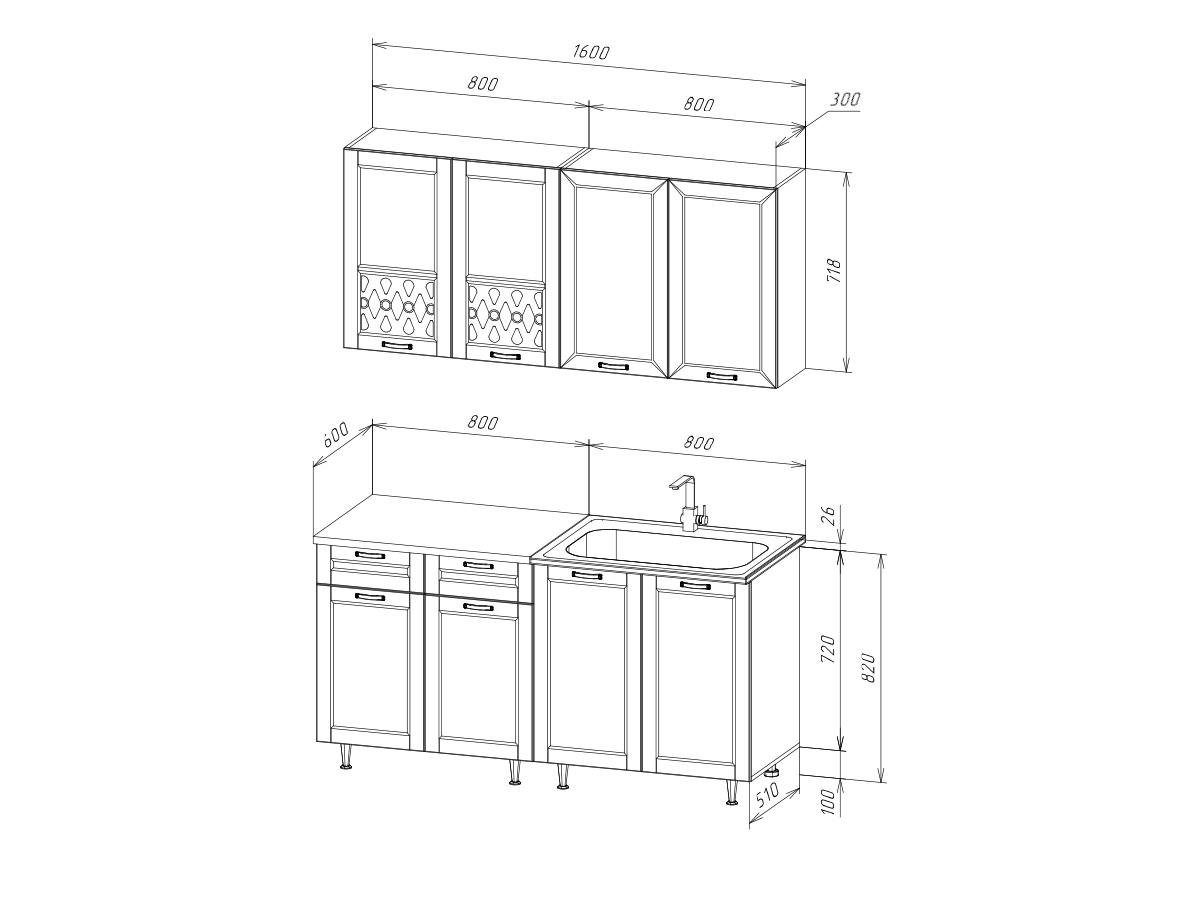 1600
800
800
300
718
600
800
800
26
720
820
510
100