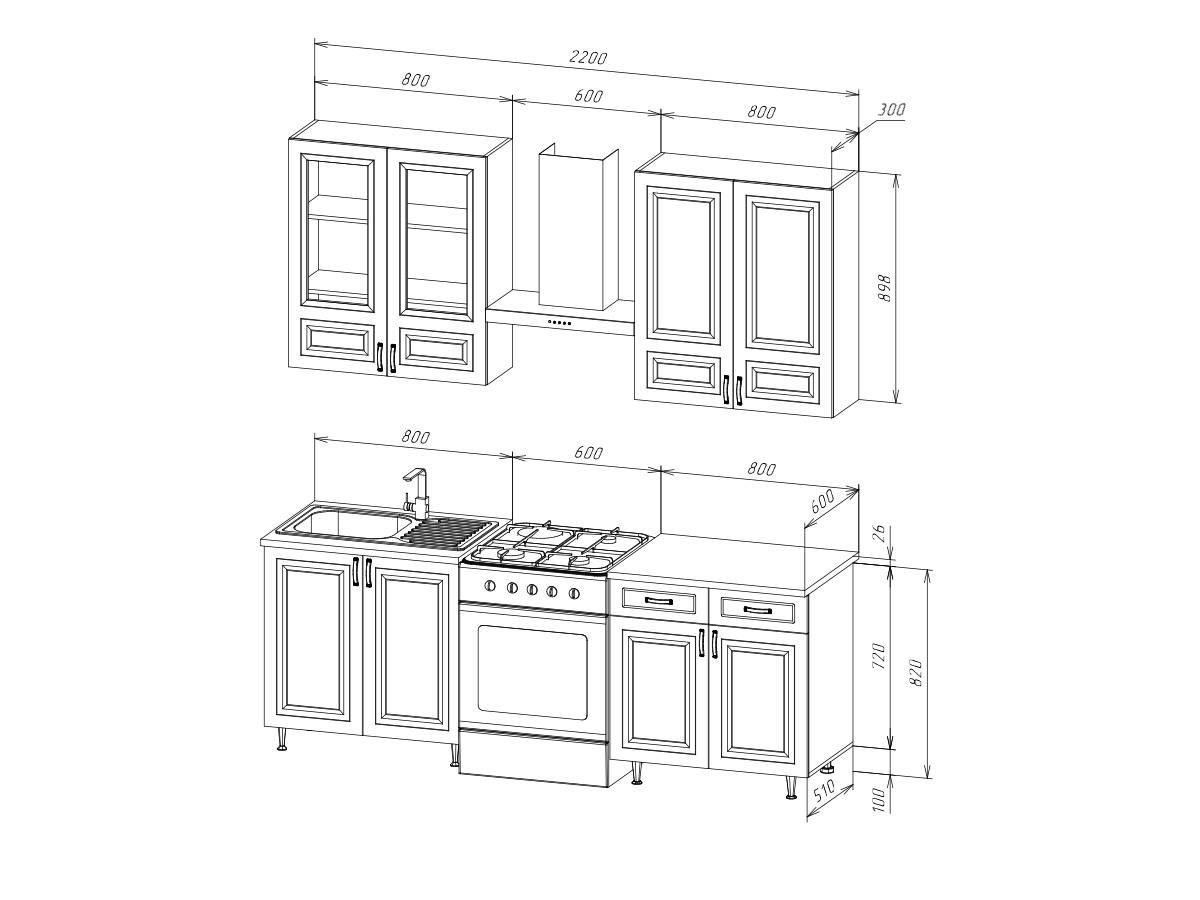 2200
800
600
800
300
898
800
600
800
600
26
720
820
510
100