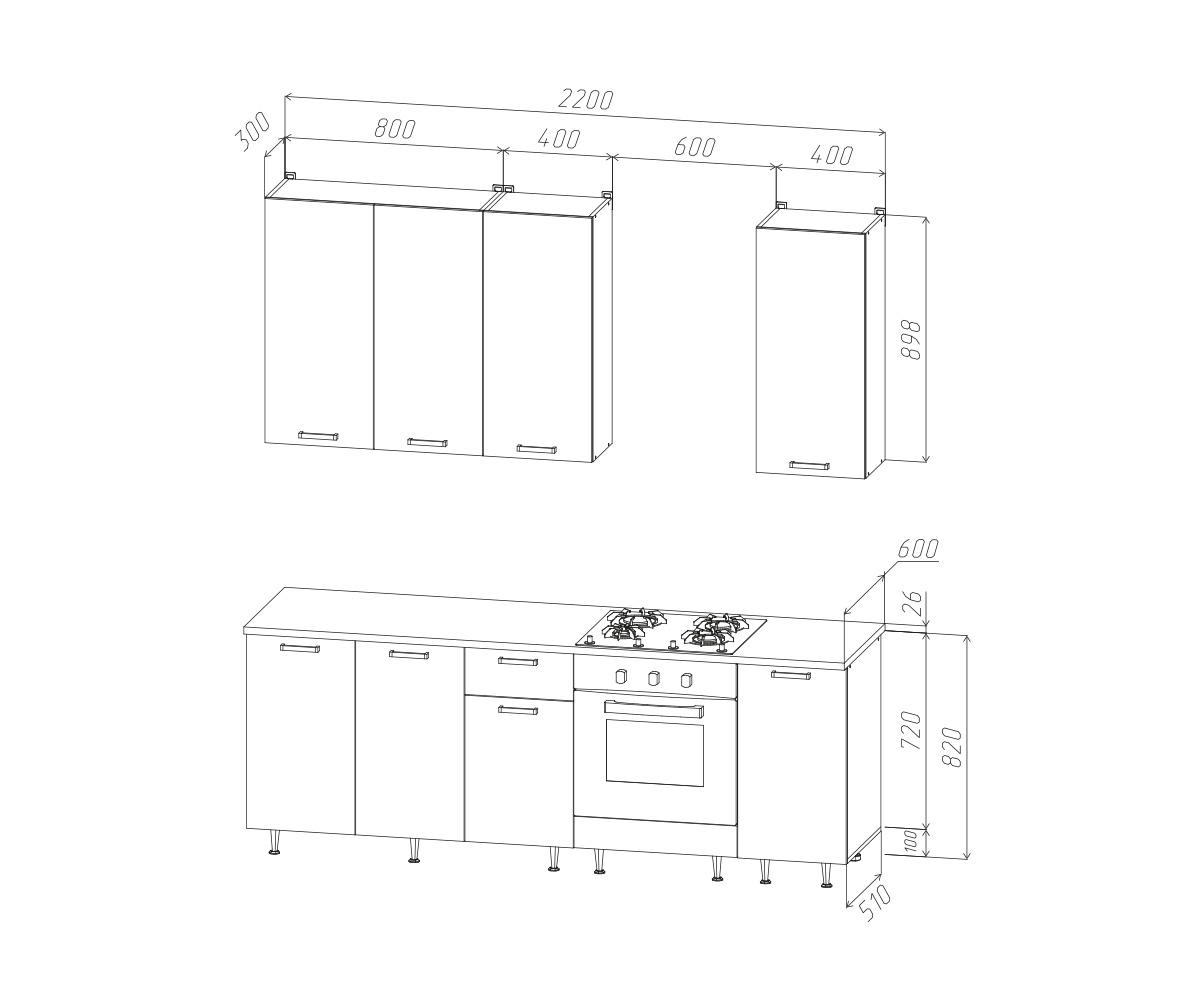 2200
300
800
400
600
400
898
600
26
720
820
100
510