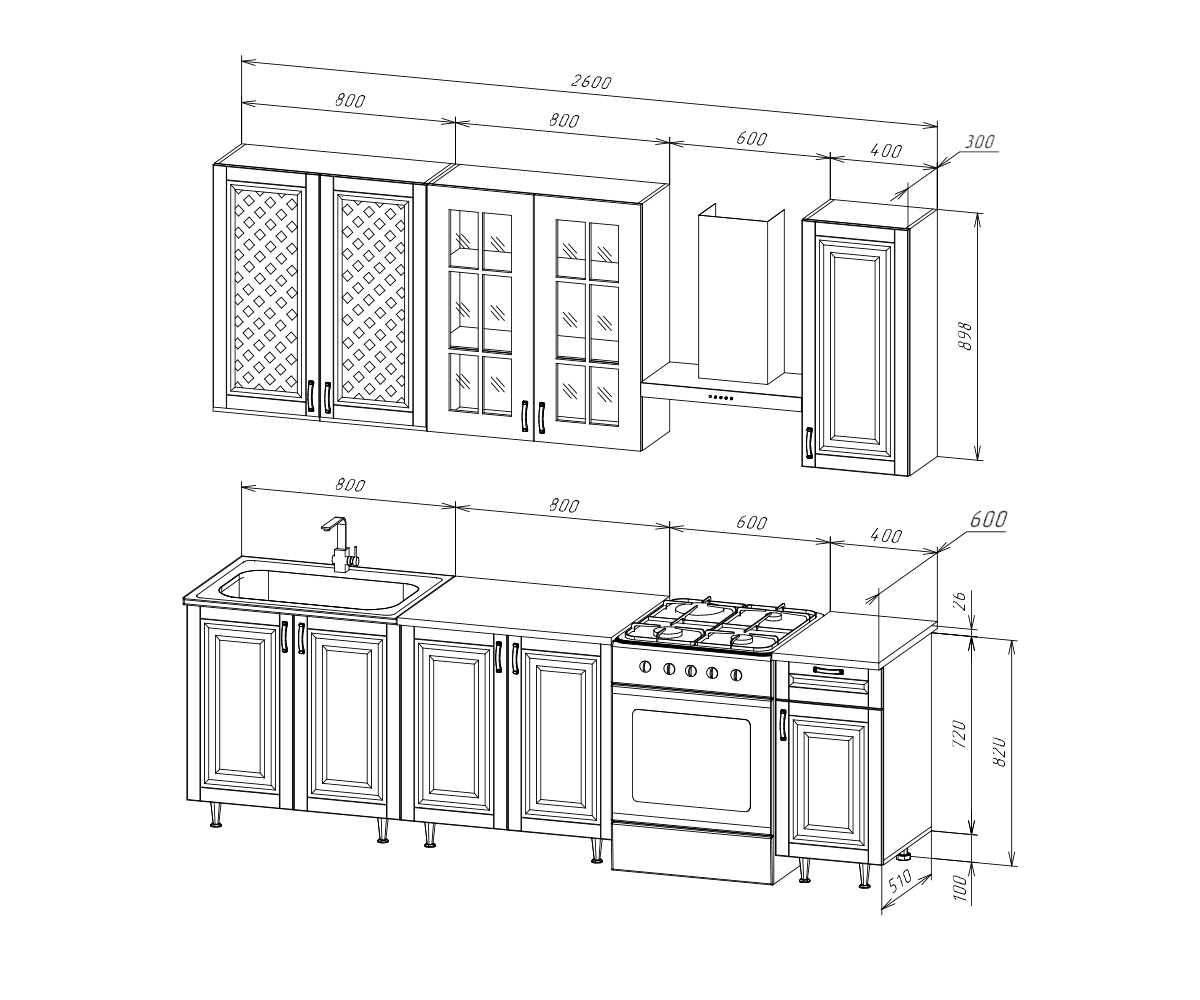 2600
800
800
600
400
300
898
800
800
600
400
600
26
720
820
510
100