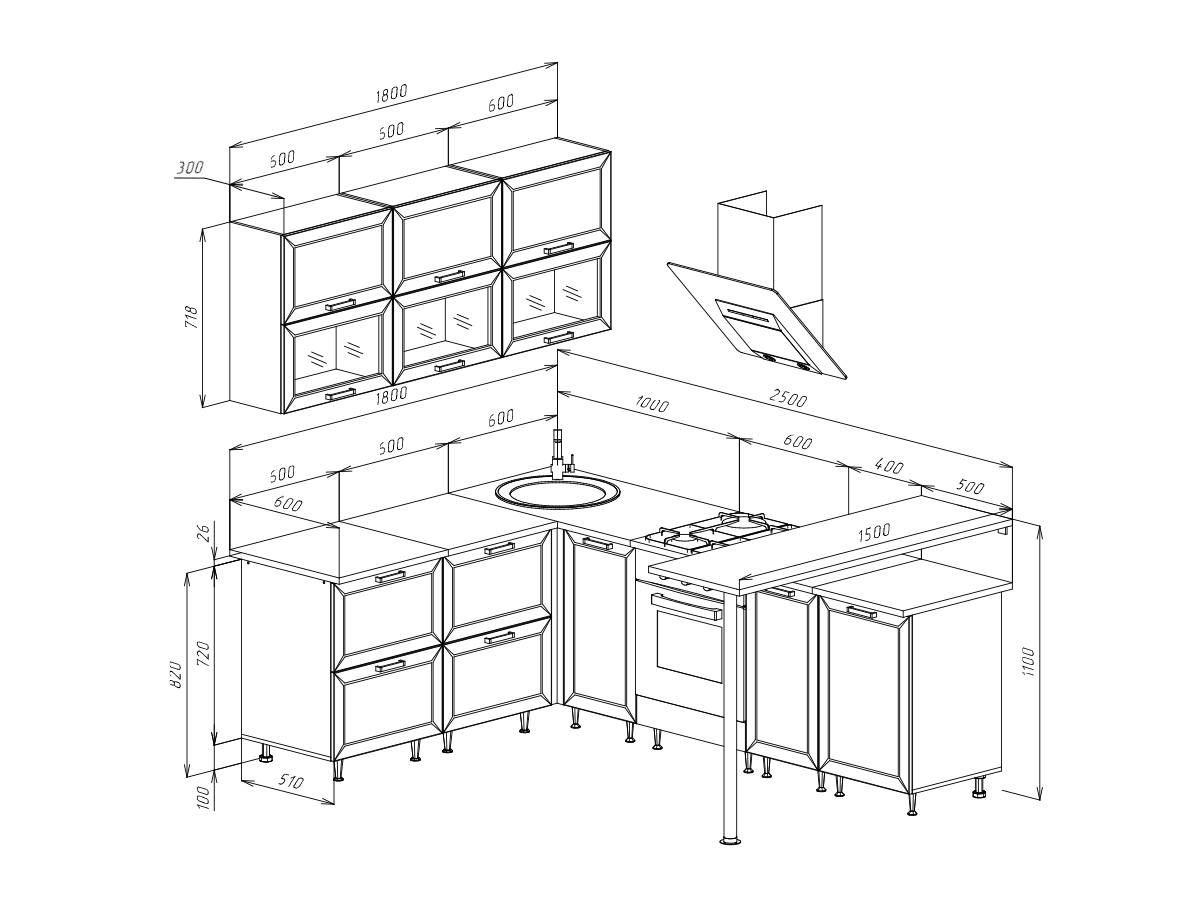 1800
500
500
600
300
718
1800
500
500
600
600
1000
2500
600
400
500
1500
26
820
720
100
510
1100