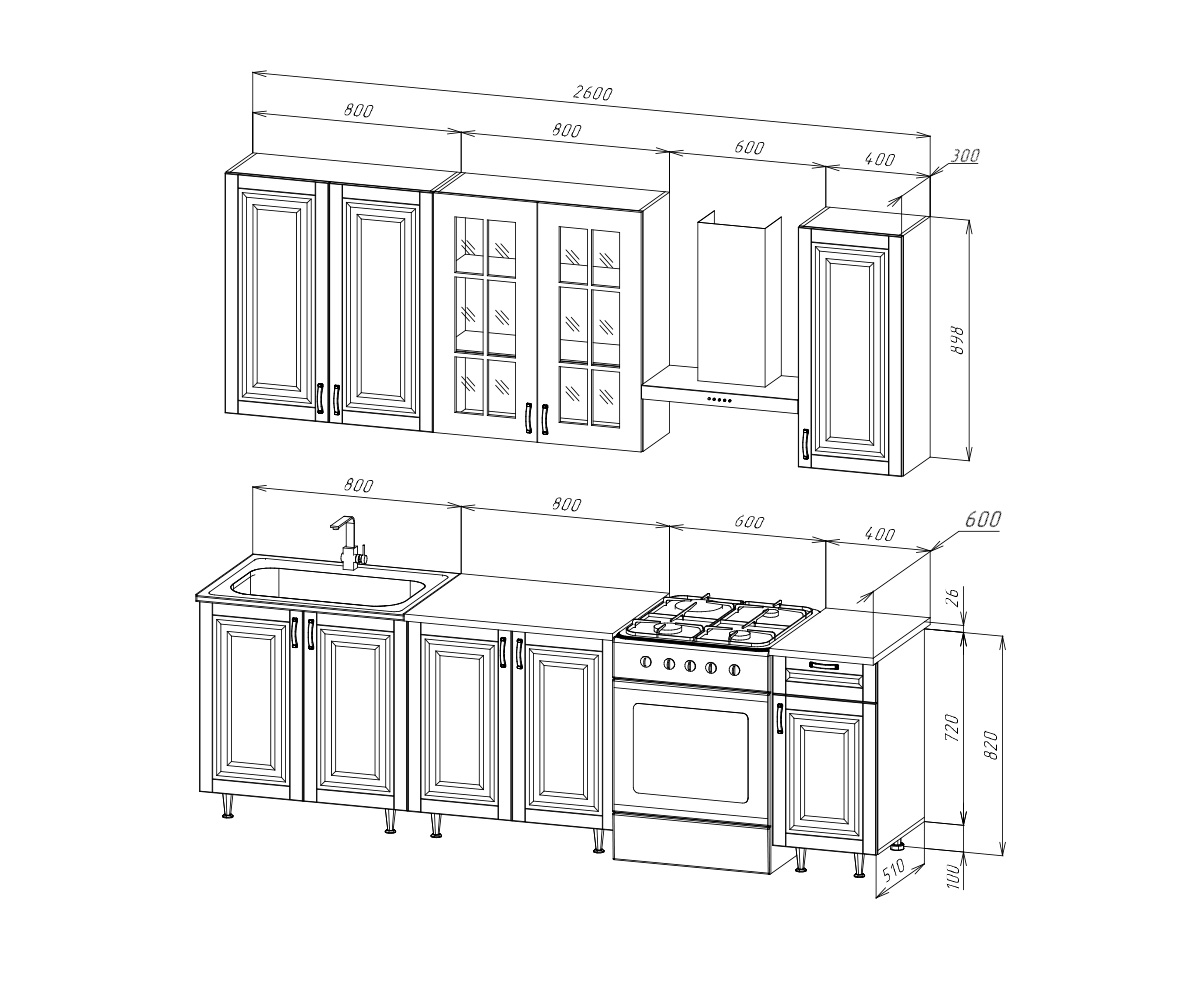 2600
800
800
600
400
300
898
800
800
600
400
600
26
720
820
510
100