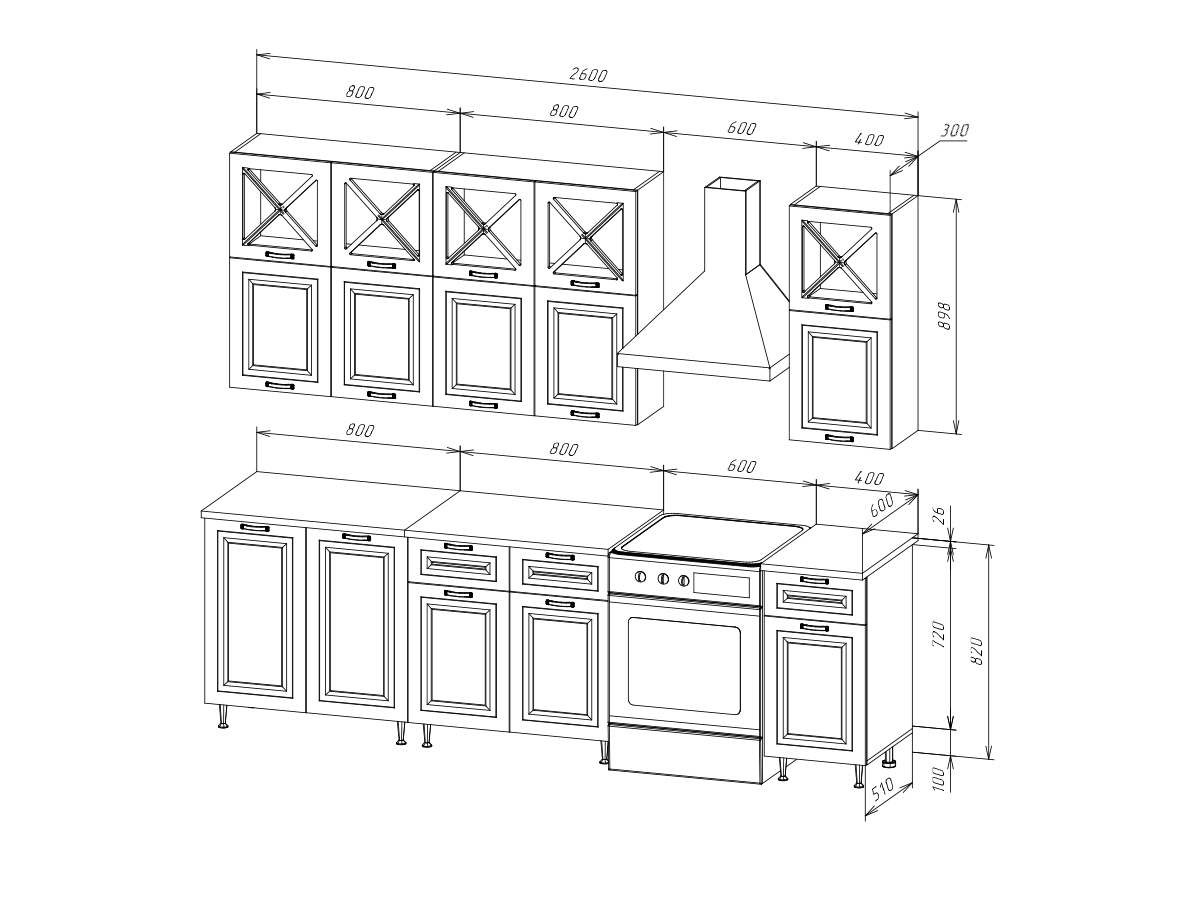 2600
800
800
600
400
300
898
800
800
600
400
600
26
720
820
100
510